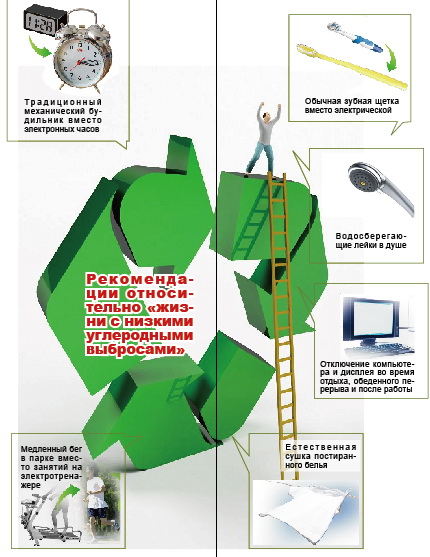 Традиционный механический будильник вместо электронных часов

Обычная зубная щетка вместо электрической

Водосберегающие лейки в душе

Рекомендации относительно «жизни с низкими углеродными выбросами»

Отключение компьютера и дисплея во время отдыха, обеденного перерыва и после работы

Медленный бег в парке вместо занятий на электротренажере

Естественная сушка постиранного белья